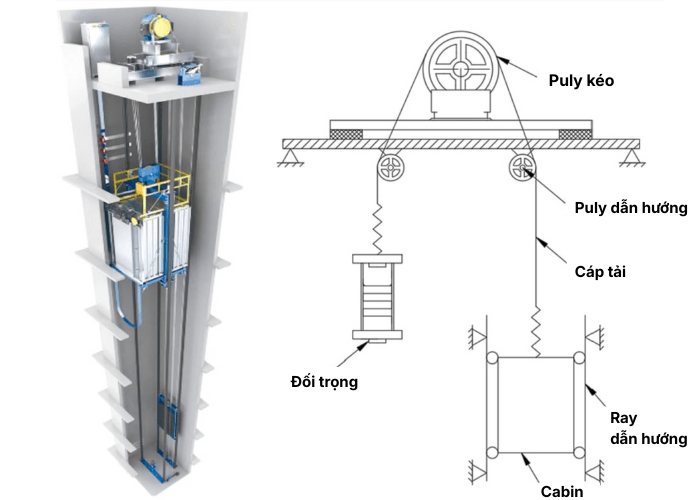 Puly kéo

Puly dẫn hướng

Cáp tải

Đối trọng

Ray dẫn hướng

Cabin