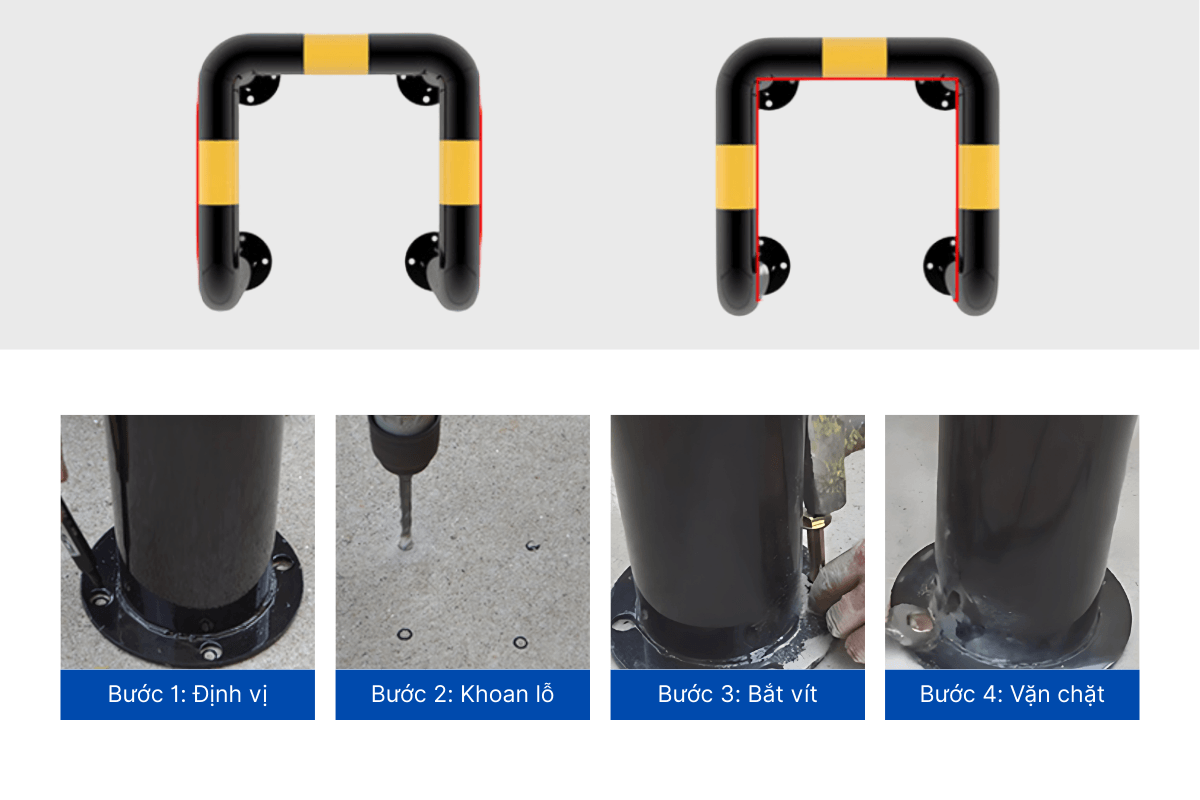 Bước 1: Định vị

Bước 2: Khoan lỗ

Bước 3: Bắt vít

Bước 4: Vặn chặt