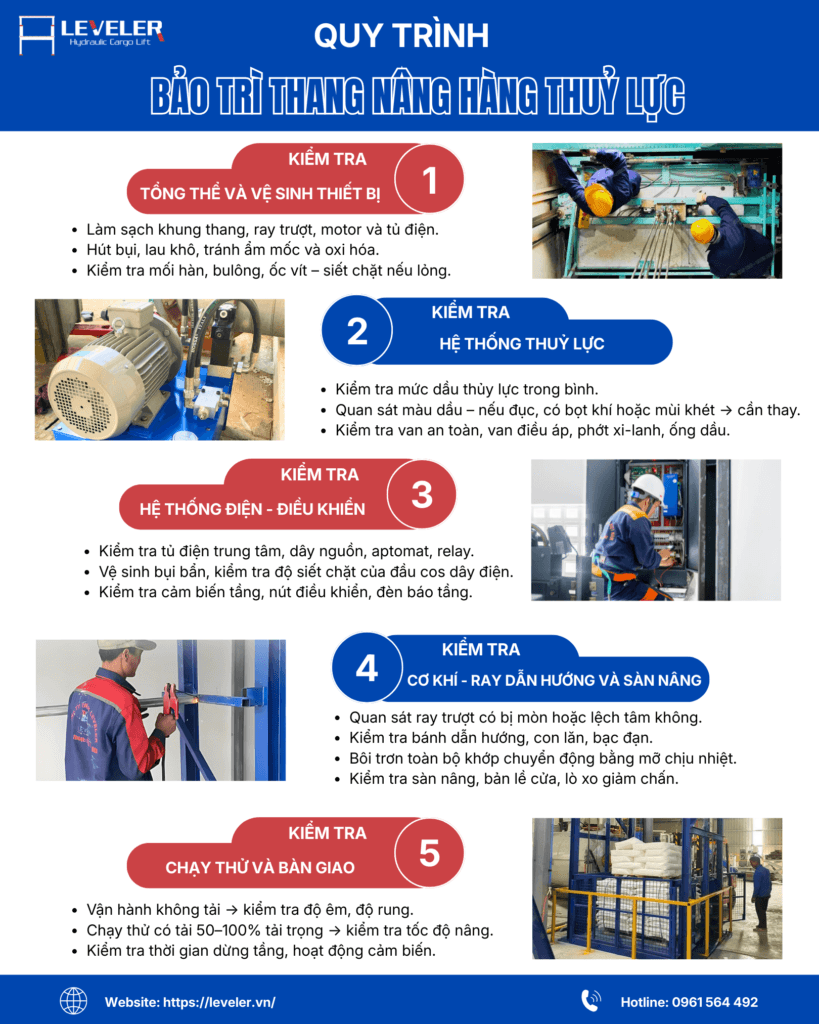 LEVELER
Hydraulic Cargo Lift

QUY TRÌNH

BẢO TRÌ THANG NÂNG HÀNG THUỶ LỰC

KIỂM TRA
TỔNG THỂ VÀ VỆ SINH THIẾT BỊ
1

- Làm sạch khung thang, ray trượt, motor và tủ điện.
- Hút bụi, lau khô, tránh ẩm mốc và oxi hóa.
- Kiểm tra mối hàn, bulông, ốc vít – siết chặt nếu lỏng.

2
KIỂM TRA
HỆ THỐNG THUỶ LỰC

- Kiểm tra mức dầu thủy lực trong bình.
- Quan sát màu dầu – nếu đục, có bọt khí hoặc mùi khét → cần thay.
- Kiểm tra van an toàn, van điều áp, phớt xi-lanh, ống dầu.

KIỂM TRA
HỆ THỐNG ĐIỆN - ĐIỀU KHIỂN
3

- Kiểm tra tủ điện trung tâm, dây nguồn, aptomat, relay.
- Vệ sinh bụi bẩn, kiểm tra độ siết chặt của đầu cos dây điện.
- Kiểm tra cảm biến tầng, nút điều khiển, đèn báo tầng.

4
KIỂM TRA
CƠ KHÍ - RAY DẪN HƯỚNG VÀ SÀN NÂNG

- Quan sát ray trượt có bị mòn hoặc lệch tâm không.
- Kiểm tra bánh dẫn hướng, con lăn, bạc đạn.
- Bôi trơn toàn bộ khớp chuyển động bằng mỡ chịu nhiệt.
- Kiểm tra sàn nâng, bản lề cửa, lò xo giảm chấn.

KIỂM TRA
CHẠY THỬ VÀ BÀN GIAO
5

- Vận hành không tải → kiểm tra độ êm, độ rung.
- Chạy thử có tải 50–100% tải trọng → kiểm tra tốc độ nâng.
- Kiểm tra thời gian dừng tầng, hoạt động cảm biến.

Website: https://leveler.vn/

Hotline: 0961 564 492