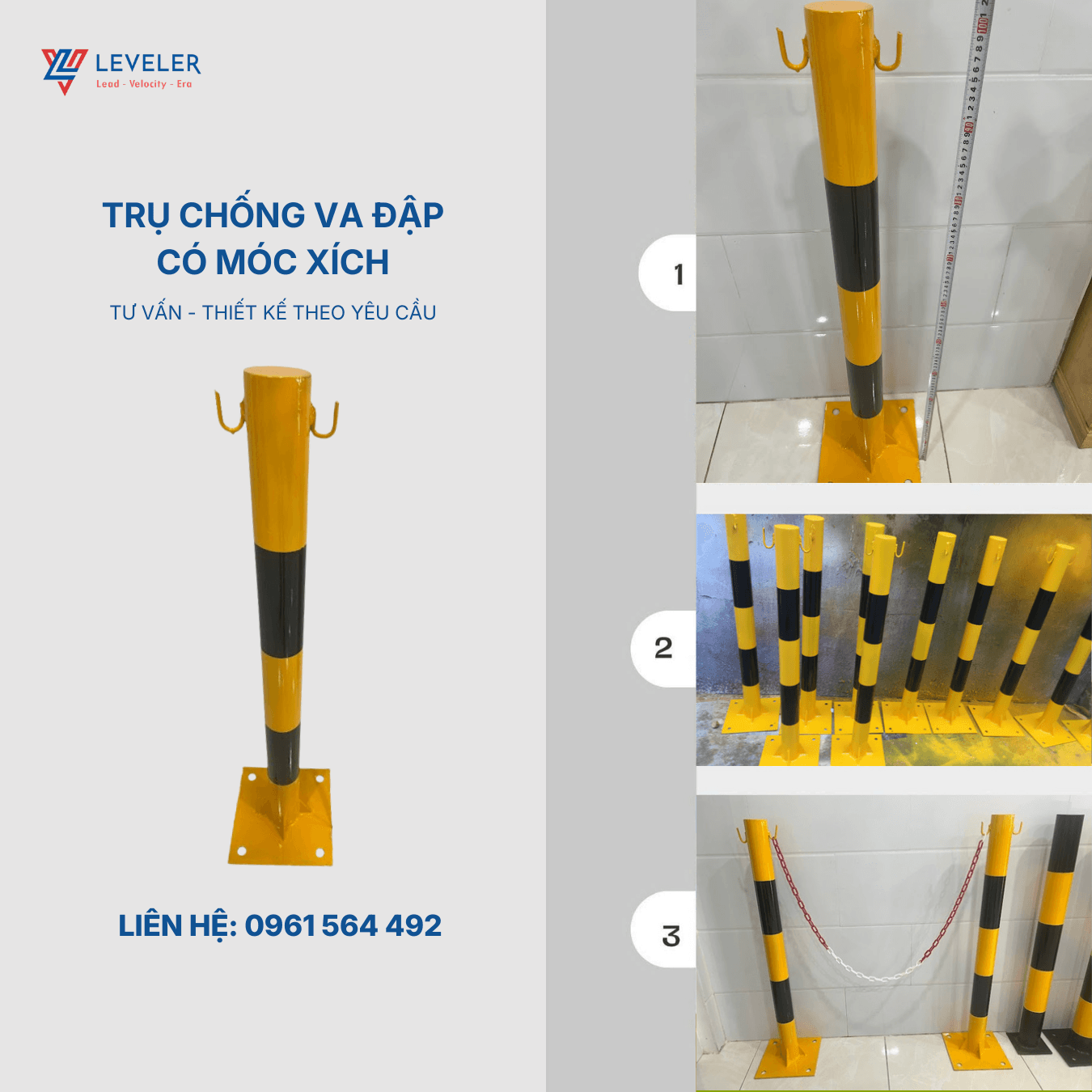 LEVELER
Lead - Velocity - Era

TRỤ CHỐNG VA ĐẬP CÓ MÓC XÍCH

TƯ VẤN - THIẾT KẾ THEO YÊU CẦU

LIÊN HỆ: 0961 564 492

1

2

3