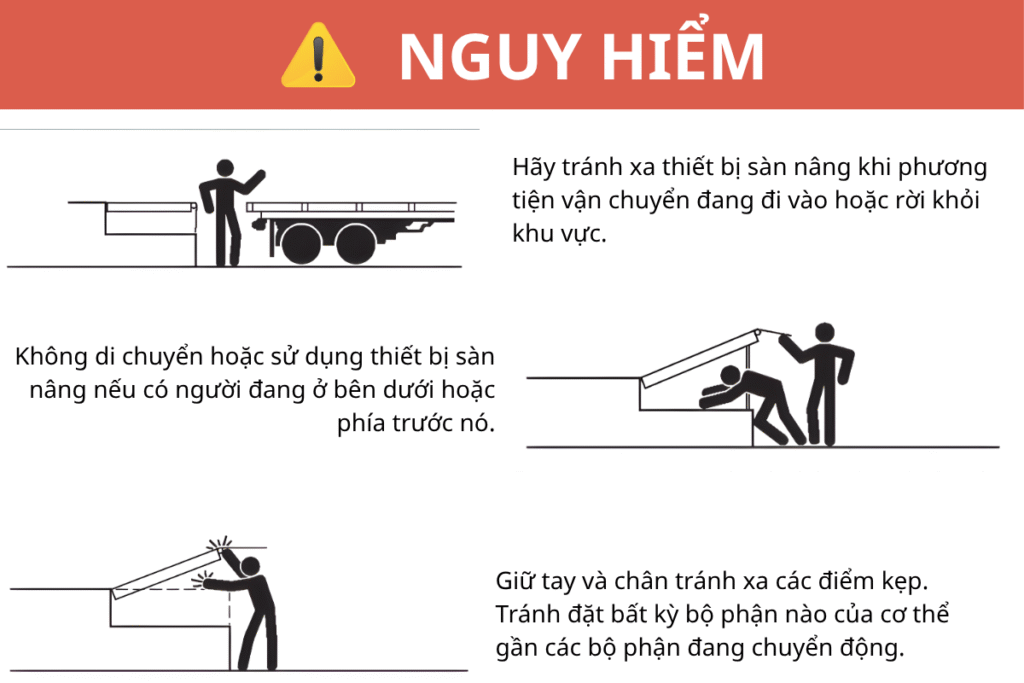 NGUY HIỂM

Hãy tránh xa thiết bị sàn nâng khi phương tiện vận chuyển đang đi vào hoặc rời khỏi khu vực.

Không di chuyển hoặc sử dụng thiết bị sàn nâng nếu có người đang ở bên dưới hoặc phía trước nó.

Giữ tay và chân tránh xa các điểm kẹp. Tránh đặt bất kỳ bộ phận nào của cơ thể gần các bộ phận đang chuyển động.