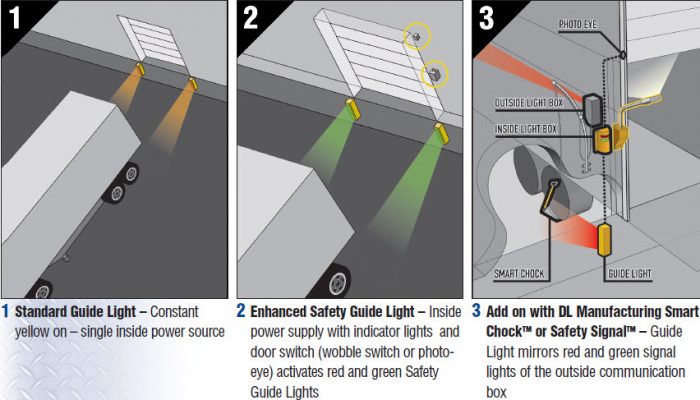 1

2

3

PHOTO EYE

OUTSIDE LIGHT BOX

INSIDE LIGHT BOX

SMART CHOCK

GUIDE LIGHT

1 Standard Guide Light – Constant yellow on – single inside power source

2 Enhanced Safety Guide Light – Inside power supply with indicator lights and door switch (wobble switch or photo-eye) activates red and green Safety Guide Lights

3 Add on with DL Manufacturing Smart Chock™ or Safety Signal™ – Guide Light mirrors red and green signal lights of the outside communication box