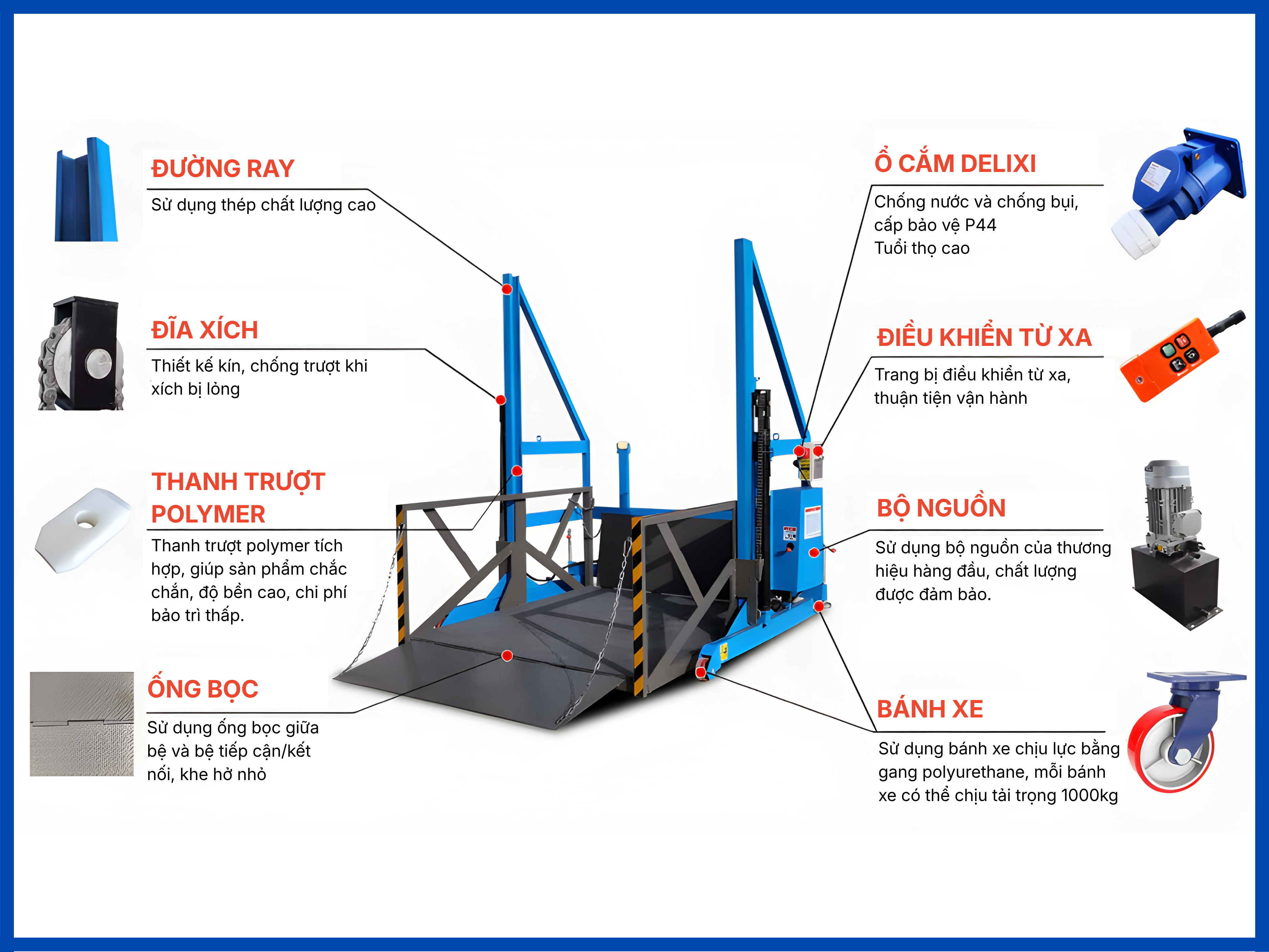 ĐƯỜNG RAY
Sử dụng thép chất lượng cao

ĐĨA XÍCH
Thiết kế kín, chống trượt khi xích bị lỏng

THANH TRƯỢT POLYMER
Thanh trượt polymer tích hợp, giúp sản phẩm chắc chắn, độ bền cao, chi phí bảo trì thấp.

ỐNG BỌC
Sử dụng ống bọc giữa bệ và bệ tiếp cận/kết nối, khe hở nhỏ

Ổ CẮM DELIXI
Chống nước và chống bụi, cấp bảo vệ P44
Tuổi thọ cao

ĐIỀU KHIỂN TỪ XA
Trang bị điều khiển từ xa, thuận tiện vận hành

BỘ NGUỒN
Sử dụng bộ nguồn của thương hiệu hàng đầu, chất lượng được đảm bảo.

BÁNH XE
Sử dụng bánh xe chịu lực bằng gang polyurethane, mỗi bánh xe có thể chịu tải trọng 1000kg