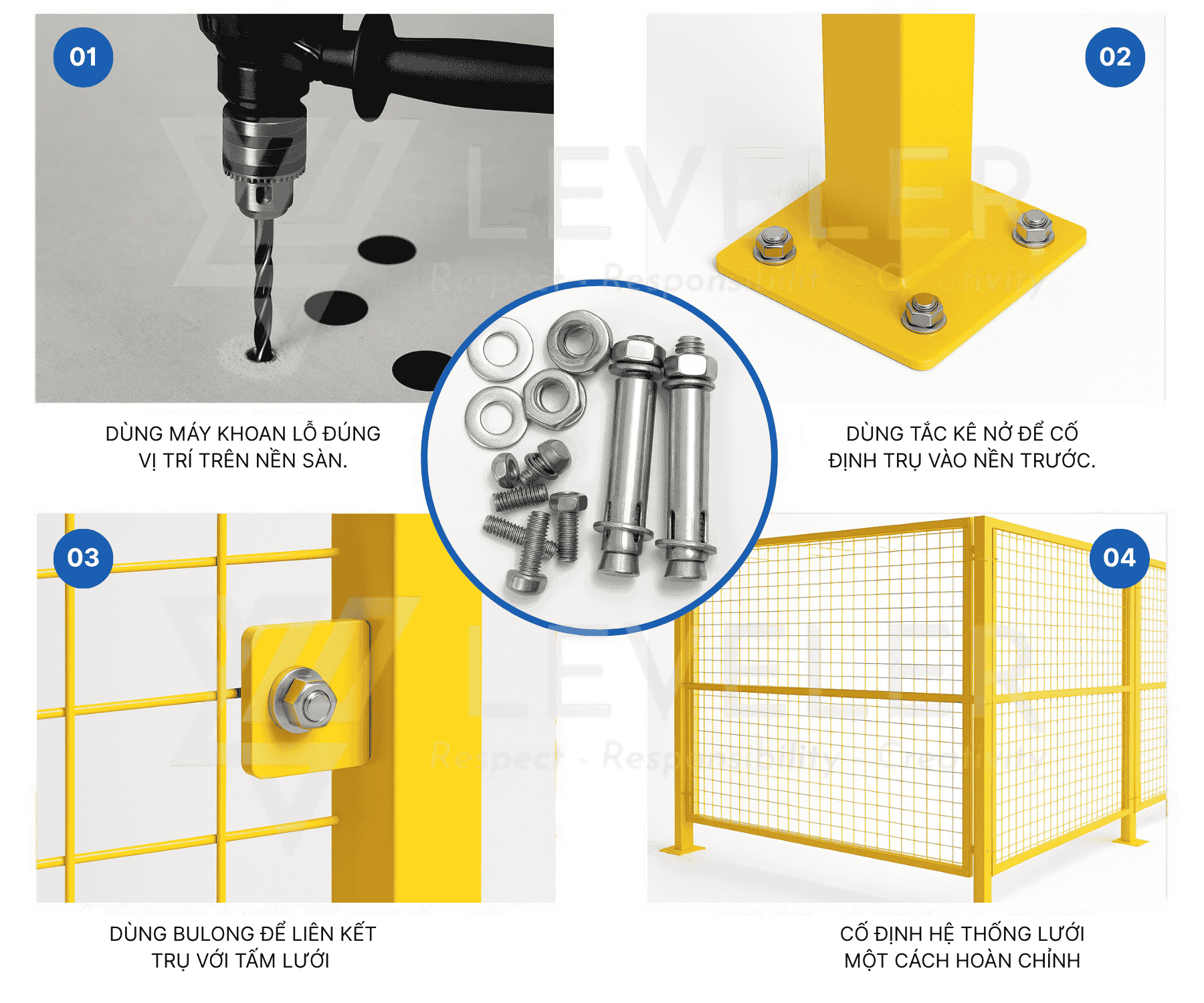 01

DÙNG MÁY KHOAN LỖ ĐÚNG VỊ TRÍ TRÊN NỀN SÀN.

02

DÙNG TẮC KÊ NỞ ĐỂ CỐ ĐỊNH TRỤ VÀO NỀN TRƯỚC.

03

DÙNG BULONG ĐỂ LIÊN KẾT TRỤ VỚI TẤM LƯỚI

04

CỐ ĐỊNH HỆ THỐNG LƯỚI MỘT CÁCH HOÀN CHỈNH

LEVELER
Respect - Responsibility - Creativity

LEVELER
Respect - Responsibility - Creativity