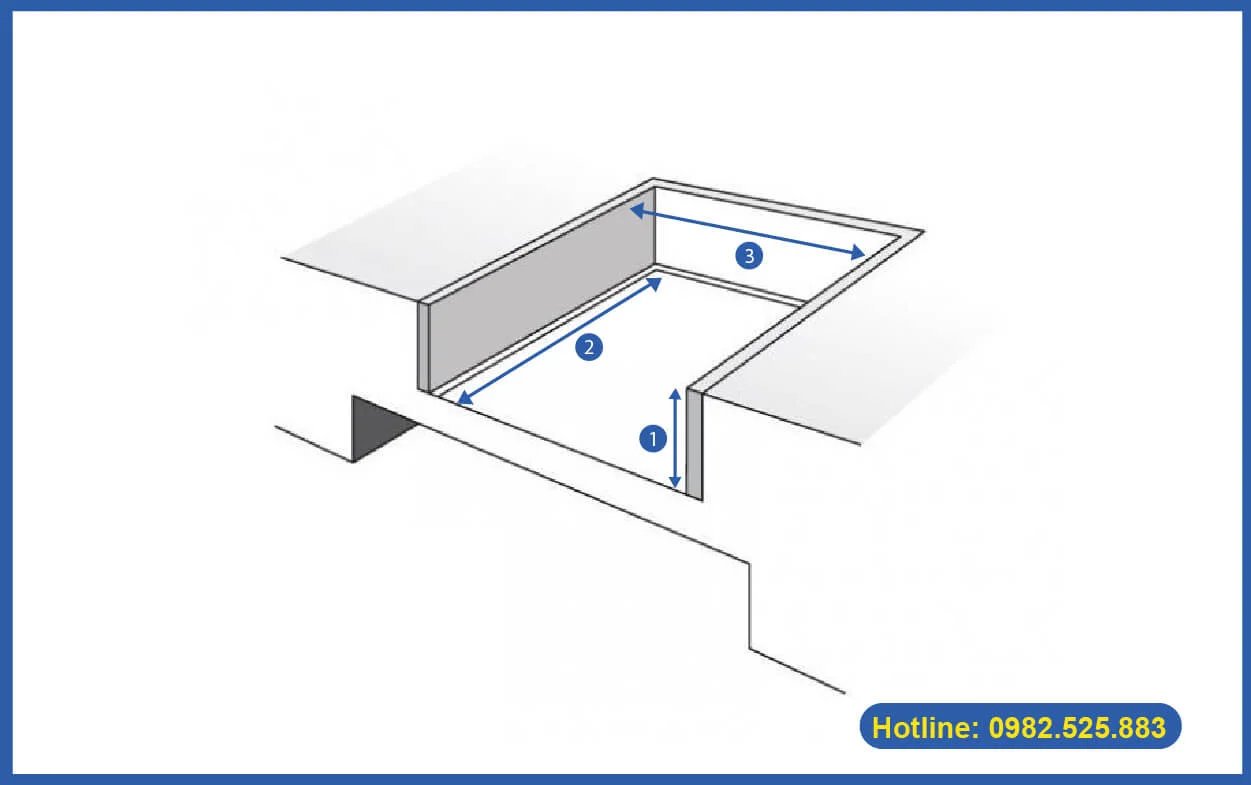 3
2
1
Hotline: 0982.525.883