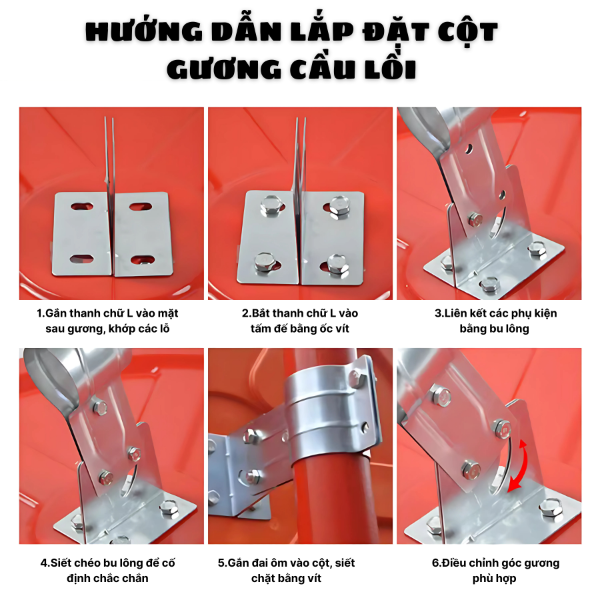 HƯỚNG DẪN LẮP ĐẶT CỘT GƯƠNG CẦU LỒI

1.Gắn thanh chữ L vào mặt sau gương, khớp các lỗ

2.Bắt thanh chữ L vào tấm đế bằng ốc vít

3.Liên kết các phụ kiện bằng bu lông

4.Siết chéo bu lông để cố định chắc chắn

5.Gắn đai ôm vào cột, siết chặt bằng vít

6.Điều chỉnh góc gương phù hợp