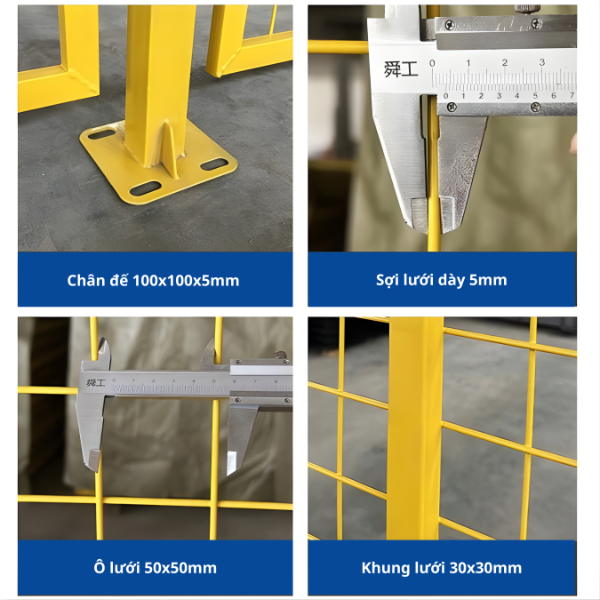 Chân đế 100x100x5mm

舜工
0 1 2 3
0 1 2 3 4 5 6 7

Sợi lưới dày 5mm

舜工

Ô lưới 50x50mm

Khung lưới 30x30mm